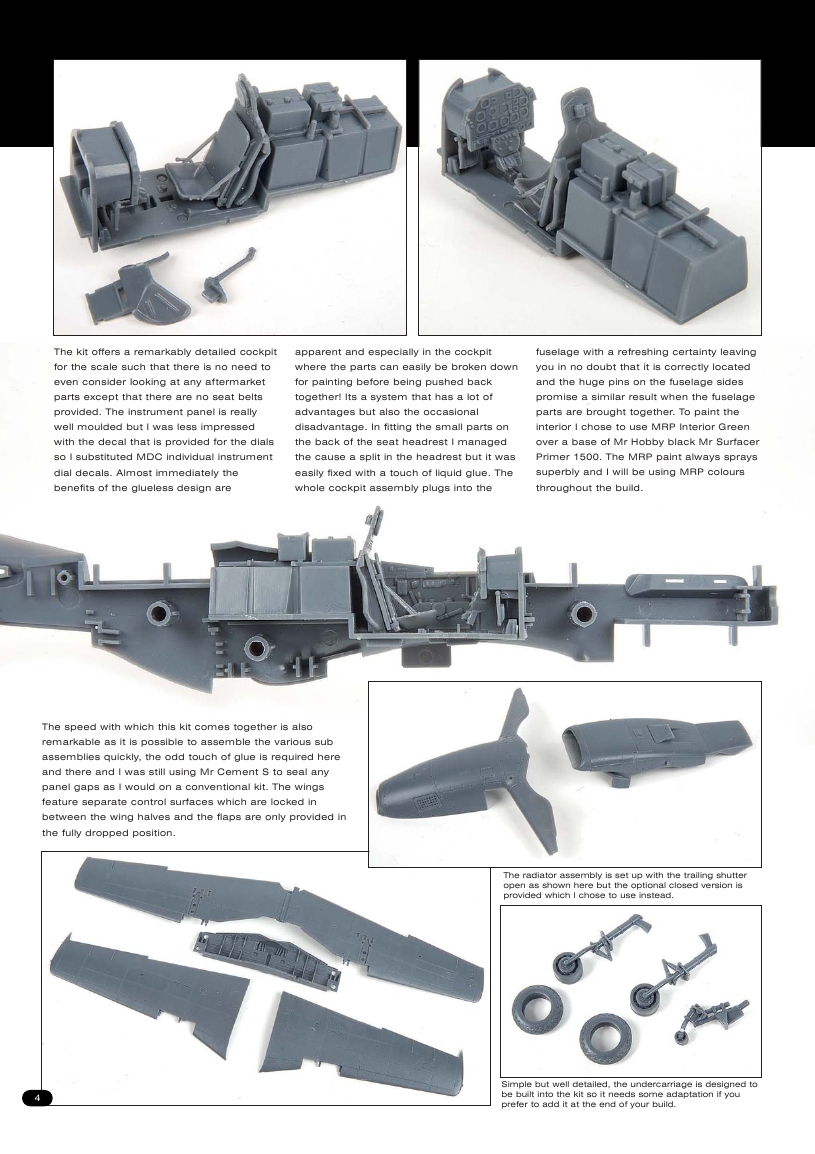 The kit offers a remarkably detailed cockpit for the scale such that there is no need to even consider looking at any aftermarket parts except that there are no seat belts provided. The instrument panel is really well moulded but I was less impressed with the decal that is provided for the dials so I substituted MDC individual instrument dial decals. Almost immediately the benefits of the glueless design are apparent and especially in the cockpit where the parts can easily be broken down for painting before being pushed back together! Its a system that has a lot of advantages but also the occasional disadvantage. In fitting the small parts on the back of the seat headrest I managed the cause a split in the headrest but it was easily fixed with a touch of liquid glue. The whole cockpit assembly plugs into the fuselage with a refreshing certainty leaving you in no doubt that it is correctly located and the huge pins on the fuselage sides promise a similar result when the fuselage parts are brought together. To paint the interior I chose to use MRP Interior Green over a base of Mr Hobby black Mr Surfacer Primer 1500. The MRP paint always sprays superbly and I will be using MRP colours throughout the build.

The speed with which this kit comes together is also remarkable as it is possible to assemble the various sub assemblies quickly, the odd touch of glue is required here and there and I was still using Mr Cement S to seal any panel gaps as I would on a conventional kit. The wings feature separate control surfaces which are locked in between the wing halves and the flaps are only provided in the fully dropped position.

The radiator assembly is set up with the trailing shutter open as shown here but the optional closed version is provided which I chose to use instead.

Simple but well detailed, the undercarriage is designed to be built into the kit so it needs some adaptation if you prefer to add it at the end of your build.

4